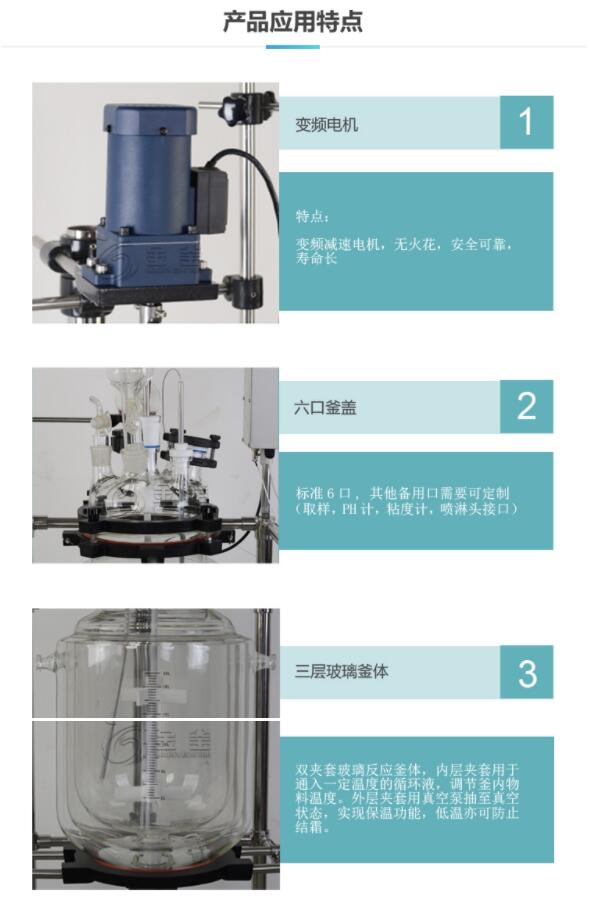 产品应用特点

变频电机

1

特点：

变频减速电机，无火花，安全可靠，寿命长

六口釜盖

2

标准 6 口， 其他备用口需要可定制（取样，PH 计，粘度计，喷淋头接口）

三层玻璃釜体

3

双夹套玻璃反应釜体，内层夹套用于通入一定温度的循环液，调节釜内物料温度。外层夹套用真空泵抽至真空状态，实现保温功能，低温亦可防止结霜。